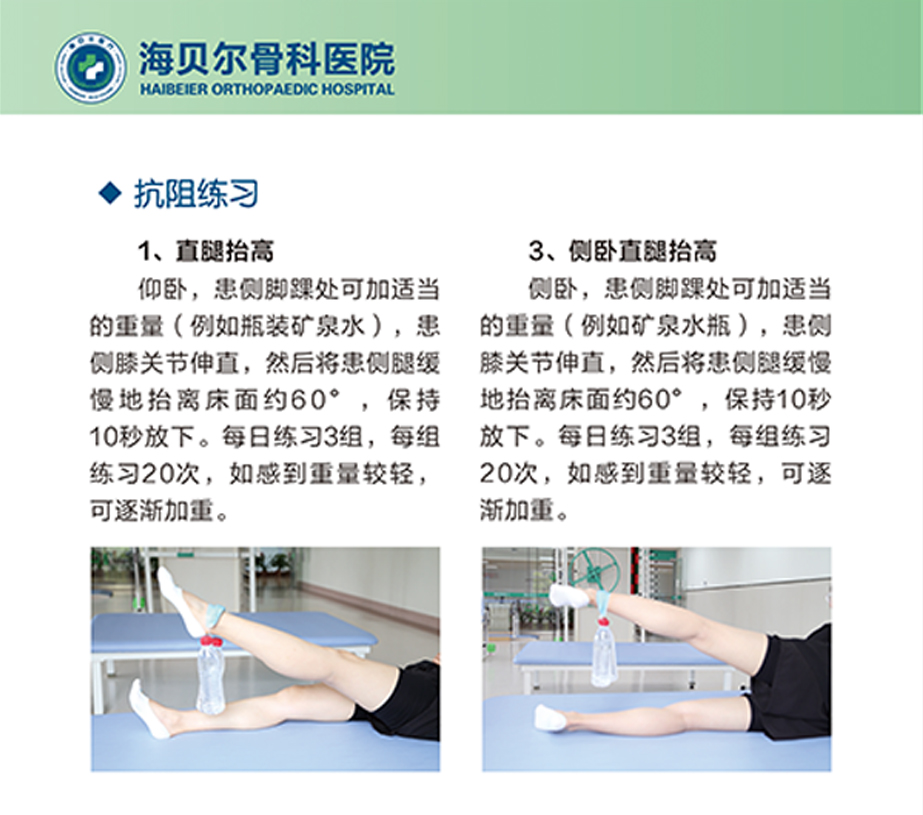 海贝尔骨科医院
HAIBEIER ORTHOPAEDIC HOSPITAL

◆ 抗阻练习

1、直腿抬高

仰卧，患侧脚踝处可加适当的重量（例如瓶装矿泉水），患侧膝关节伸直，然后将患侧腿缓慢地抬离床面约60°，保持10秒放下。每日练习3组，每组练习20次，如感到重量较轻，可逐渐加重。

3、侧卧直腿抬高

侧卧，患侧脚踝处可加适当的重量（例如矿泉水瓶），患侧膝关节伸直，然后将患侧腿缓慢地抬离床面约60°，保持10秒放下。每日练习3组，每组练习20次，如感到重量较轻，可逐渐加重。