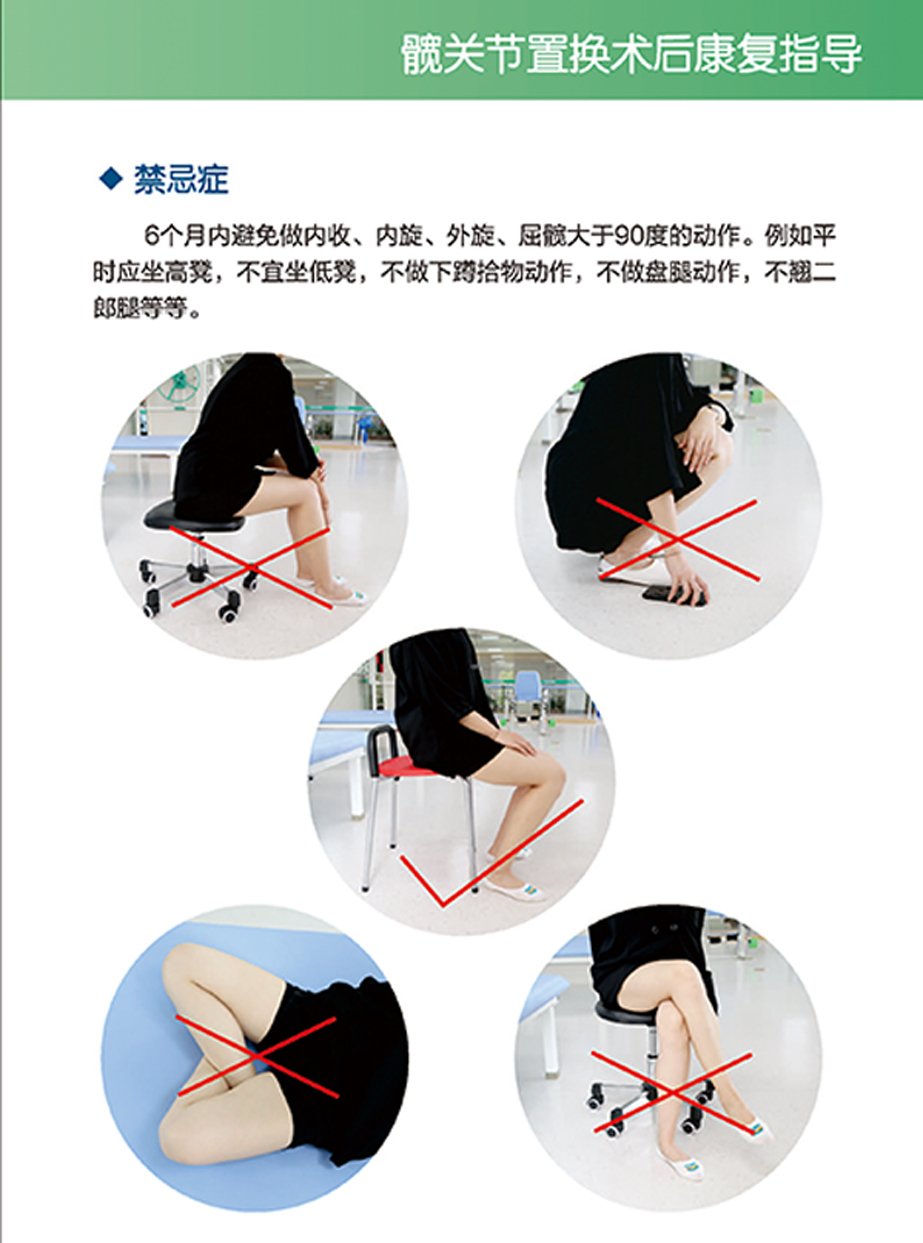 髋关节置换术后康复指导

◆ 禁忌症

6个月内避免做内收、内旋、外旋、屈髋大于90度的动作。例如平时应坐高凳，不宜坐低凳，不做下蹲拾物动作，不做盘腿动作，不翘二郎腿等等。