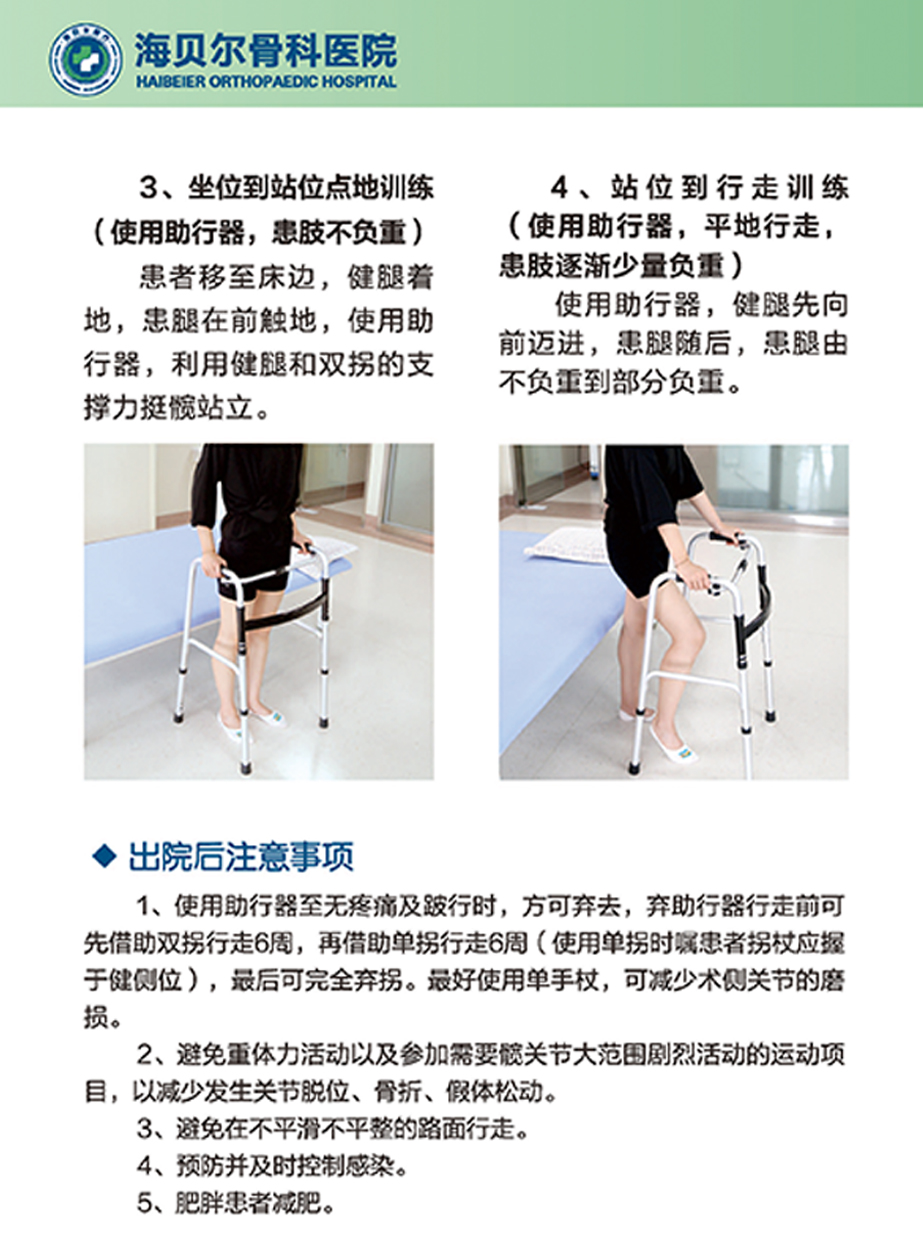 海贝尔骨科医院
HAIBEIER ORTHOPAEDIC HOSPITAL

3、坐位到站位点地训练（使用助行器，患肢不负重）

患者移至床边，健腿着地，患腿在前触地，使用助行器，利用健腿和双拐的支撑力挺髋站立。

4、站位到行走训练（使用助行器，平地行走，患肢逐渐少量负重）

使用助行器，健腿先向前迈进，患腿随后，患腿由不负重到部分负重。

◆ 出院后注意事项

1、使用助行器至无疼痛及跛行时，方可弃去，弃助行器行走前可先借助双拐行走6周，再借助单拐行走6周（使用单拐时嘱患者拐杖应握于健侧位），最后可完全弃拐。最好使用单手杖，可减少术侧关节的磨损。

2、避免重体力活动以及参加需要髋关节大范围剧烈活动的运动项目，以减少发生关节脱位、骨折、假体松动。

3、避免在不平滑不平整的路面行走。

4、预防并及时控制感染。

5、肥胖患者减肥。