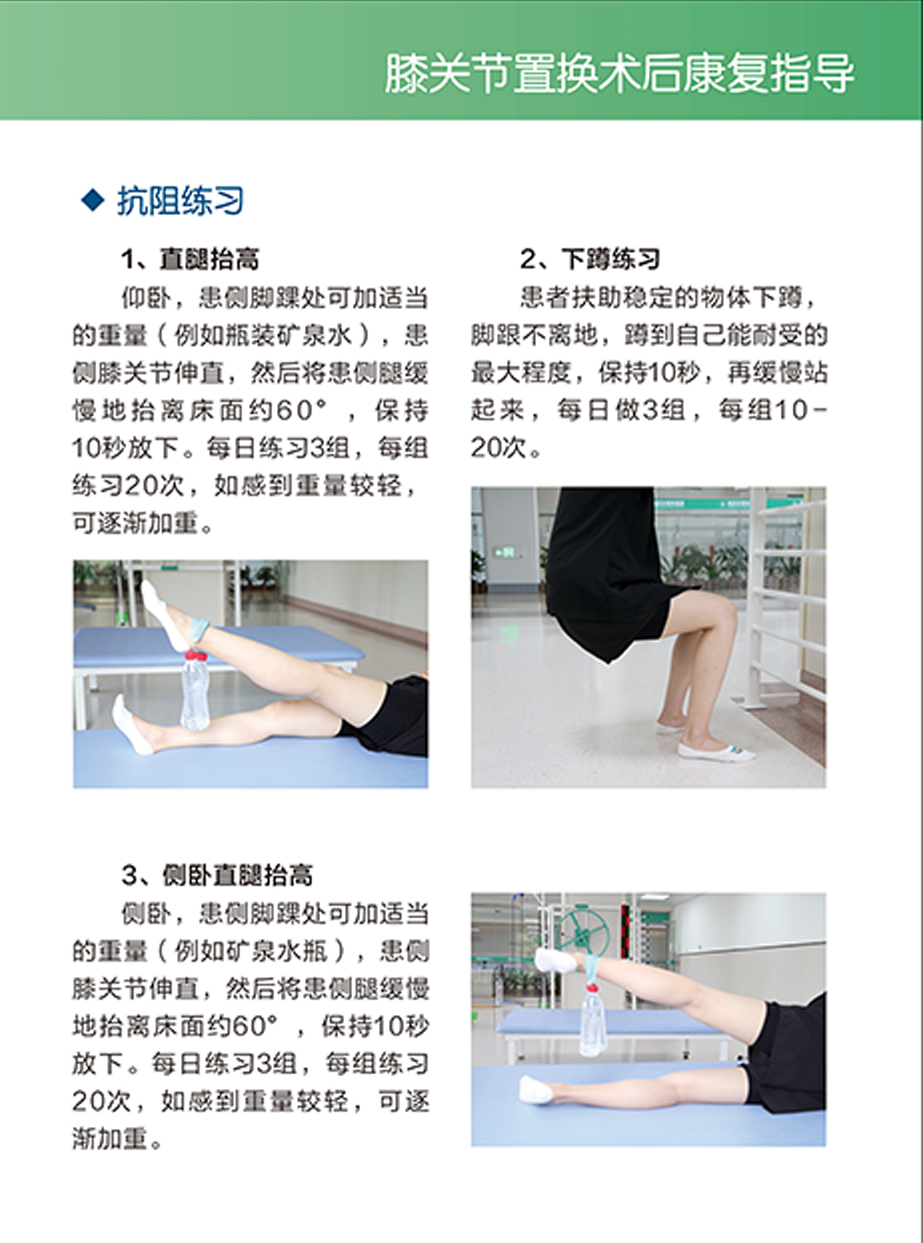 膝关节置换术后康复指导

◆ 抗阻练习

1、直腿抬高

仰卧，患侧脚踝处可加适当的重量（例如瓶装矿泉水），患侧膝关节伸直，然后将患侧腿缓慢地抬离床面约60°，保持10秒放下。每日练习3组，每组练习20次，如感到重量较轻，可逐渐加重。

2、下蹲练习

患者扶助稳定的物体下蹲，脚跟不离地，蹲到自己能耐受的最大程度，保持10秒，再缓慢站起来，每日做3组，每组10－20次。

3、侧卧直腿抬高

侧卧，患侧脚踝处可加适当的重量（例如矿泉水瓶），患侧膝关节伸直，然后将患侧腿缓慢地抬离床面约60°，保持10秒放下。每日练习3组，每组练习20次，如感到重量较轻，可逐渐加重。