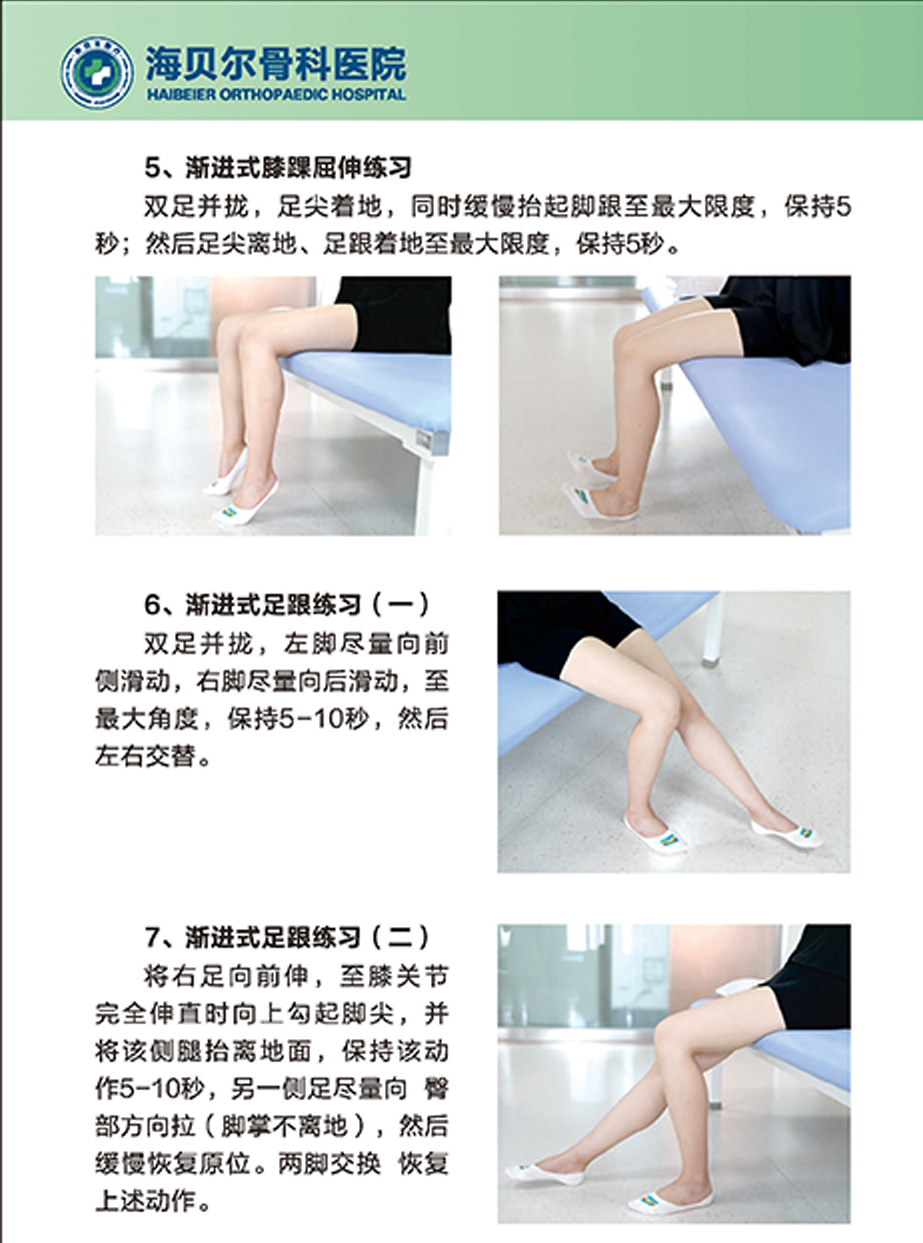 海贝尔骨科医院
HAIBEIER ORTHOPAEDIC HOSPITAL

5、渐进式膝踝屈伸练习

双足并拢，足尖着地，同时缓慢抬起脚跟至最大限度，保持5秒；然后足尖离地、足跟着地至最大限度，保持5秒。

6、渐进式足跟练习（一）

双足并拢，左脚尽量向前侧滑动，右脚尽量向后滑动，至最大角度，保持5-10秒，然后左右交替。

7、渐进式足跟练习（二）

将右足向前伸，至膝关节完全伸直时向上勾起脚尖，并将该侧腿抬离地面，保持该动作5-10秒，另一侧足尽量向 臀部方向拉（脚掌不离地），然后缓慢恢复原位。两脚交换 恢复上述动作。